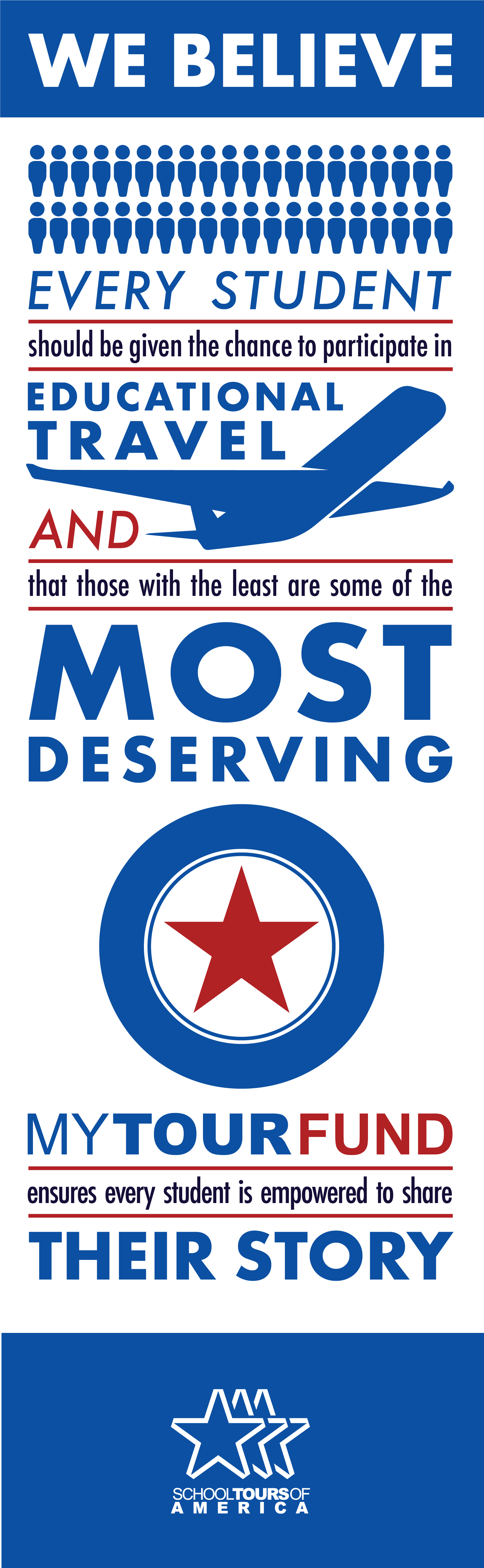 WE BELIEVE

EVERY STUDENT

should be given the chance to participate in

EDUCATIONAL TRAVEL

AND

that those with the least are some of the

MOST DESERVING

MYTOURFUND

ensures every student is empowered to share

THEIR STORY

SCHOOLTOURSOF AMERICA